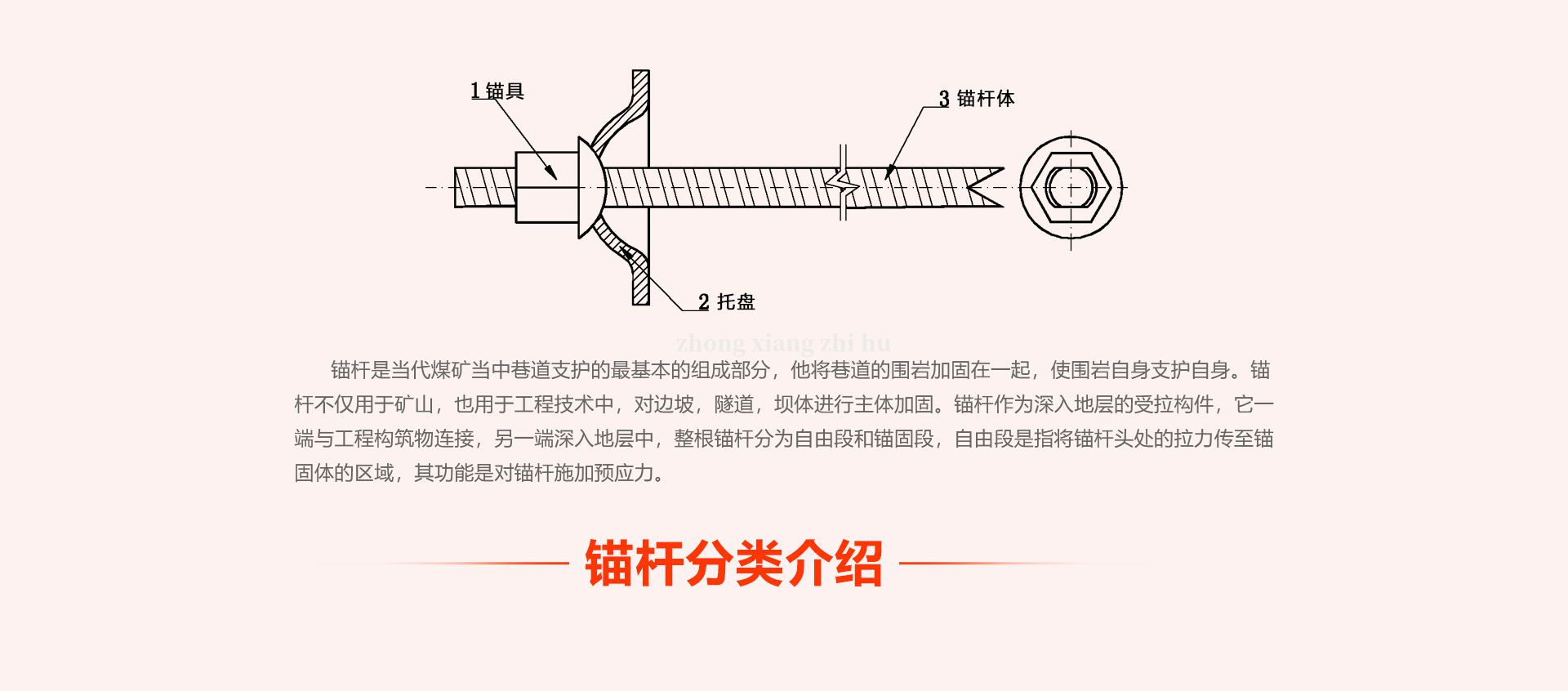 1 锚具

3 锚杆体

2 托盘

zhong xiang zhi hu

锚杆是当代煤矿当中巷道支护的最基本的组成部分，他将巷道的围岩加固在一起，使围岩自身支护自身。锚杆不仅用于矿山，也用于工程技术中，对边坡，隧道，坝体进行主体加固。锚杆作为深入地层的受拉构件，它一端与工程构筑物连接，另一端深入地层中，整根锚杆分为自由段和锚固段，自由段是指将锚杆头处的拉力传至锚固体的区域，其功能是对锚杆施加预应力。

锚杆分类介绍